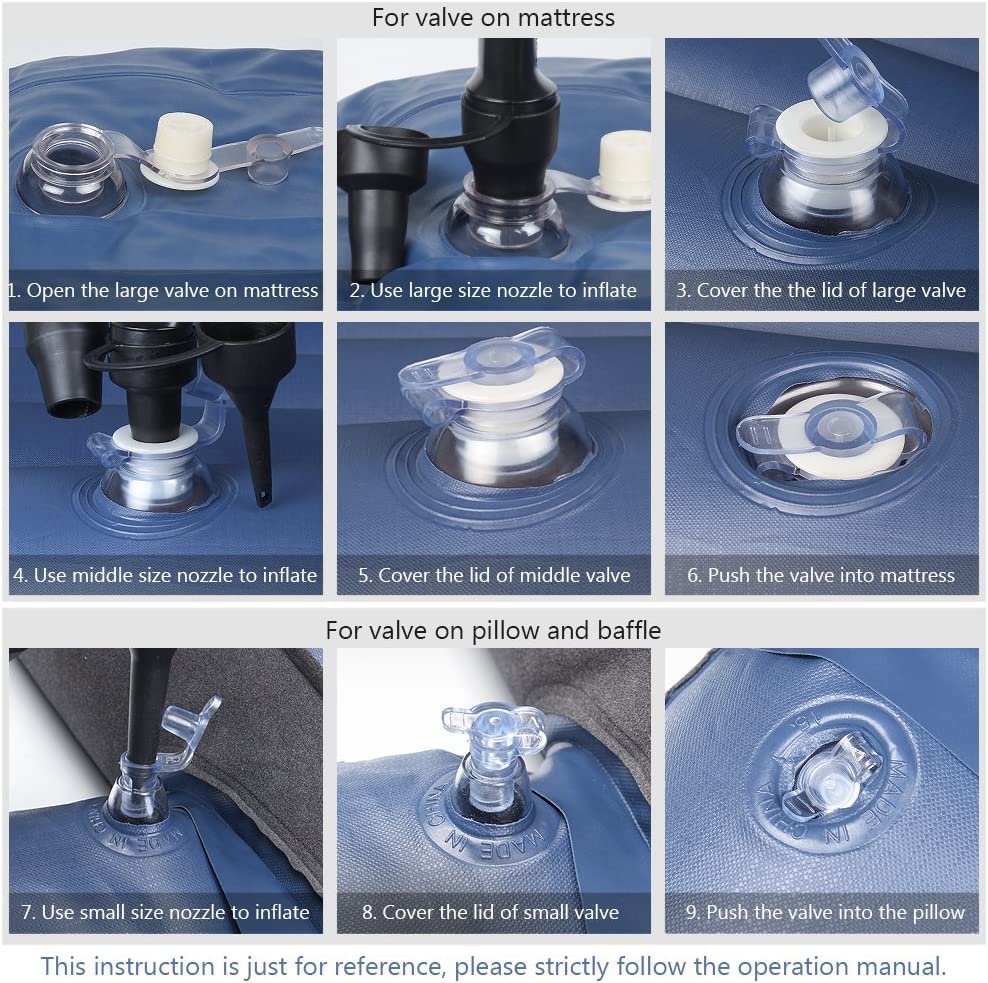 For valve on mattress

1. Open the large valve on mattress

2. Use large size nozzle to inflate

3. Cover the the lid of large valve

4. Use middle size nozzle to inflate

5. Cover the lid of middle valve

6. Push the valve into mattress

For valve on pillow and baffle

MADE IN CHINA

7. Use small size nozzle to inflate

MADE IN CHINA

8. Cover the lid of small valve

MADE IN CHINA

9. Push the valve into the pillow

This instruction is just for reference, please strictly follow the operation manual.